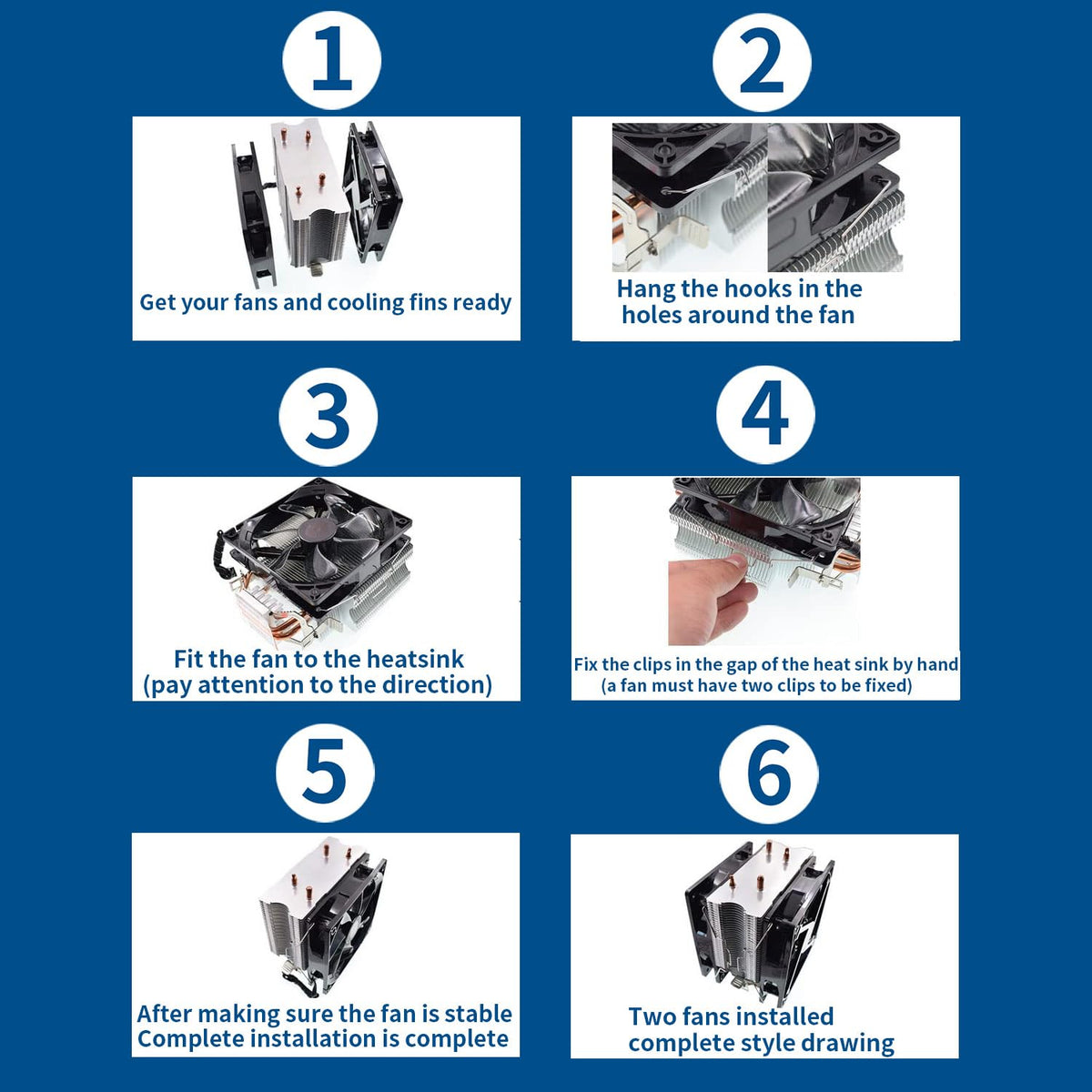 1

Get your fans and cooling fins ready

2

Hang the hooks in the holes around the fan

3

Fit the fan to the heatsink (pay attention to the direction)

4

Fix the clips in the gap of the heat sink by hand (a fan must have two clips to be fixed)

5

After making sure the fan is stable Complete installation is complete

6

Two fans installed complete style drawing