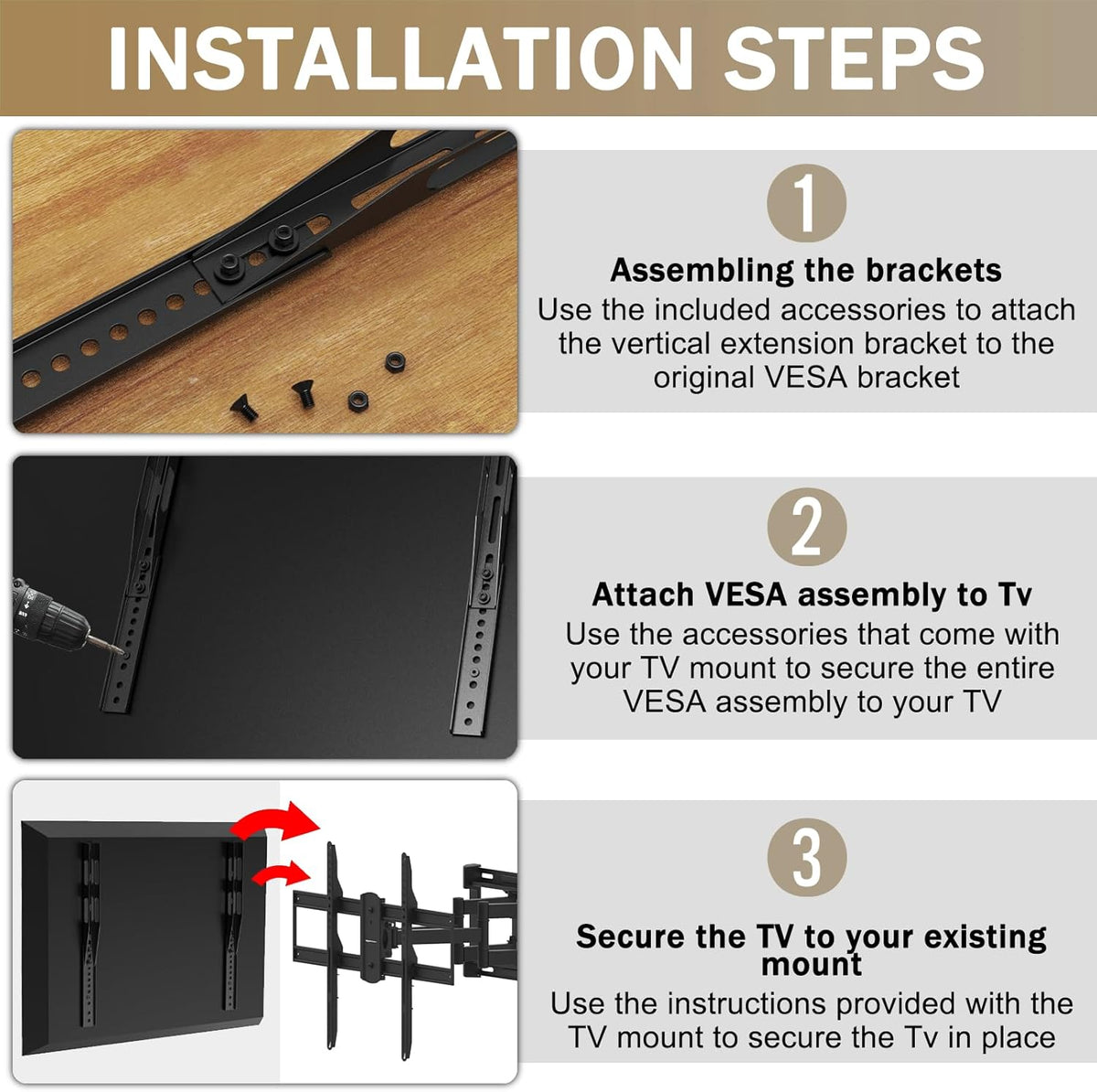 INSTALLATION STEPS

1

Assembling the brackets

Use the included accessories to attach the vertical extension bracket to the original VESA bracket

2

Attach VESA assembly to Tv

Use the accessories that come with your TV mount to secure the entire VESA assembly to your TV

3

Secure the TV to your existing mount

Use the instructions provided with the TV mount to secure the Tv in place