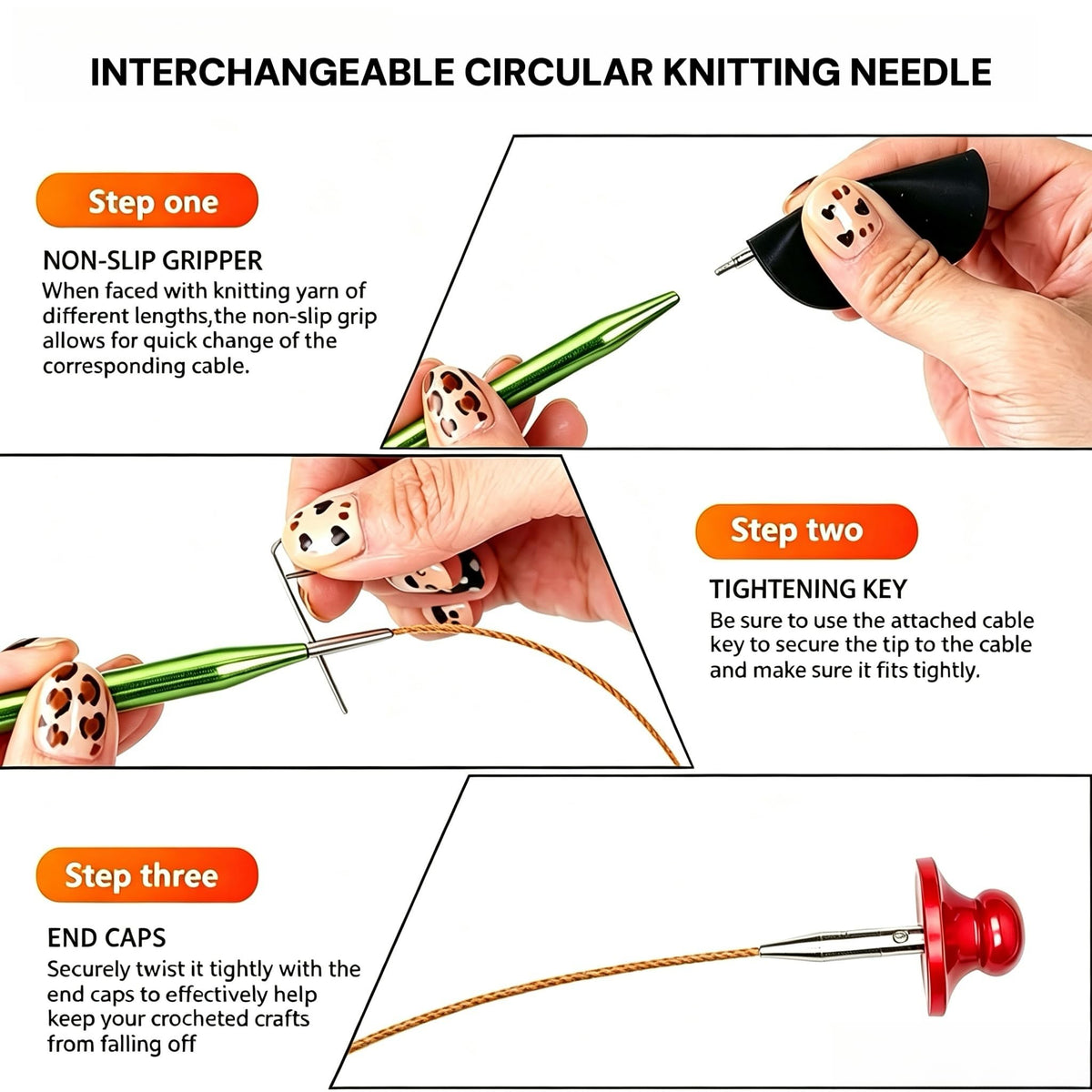 INTERCHANGEABLE CIRCULAR KNITTING NEEDLE

Step one

NON-SLIP GRIPPER
When faced with knitting yarn of different lengths,the non-slip grip allows for quick change of the corresponding cable.

Step two

TIGHTENING KEY
Be sure to use the attached cable key to secure the tip to the cable and make sure it fits tightly.

Step three

END CAPS
Securely twist it tightly with the end caps to effectively help keep your crocheted crafts from falling off