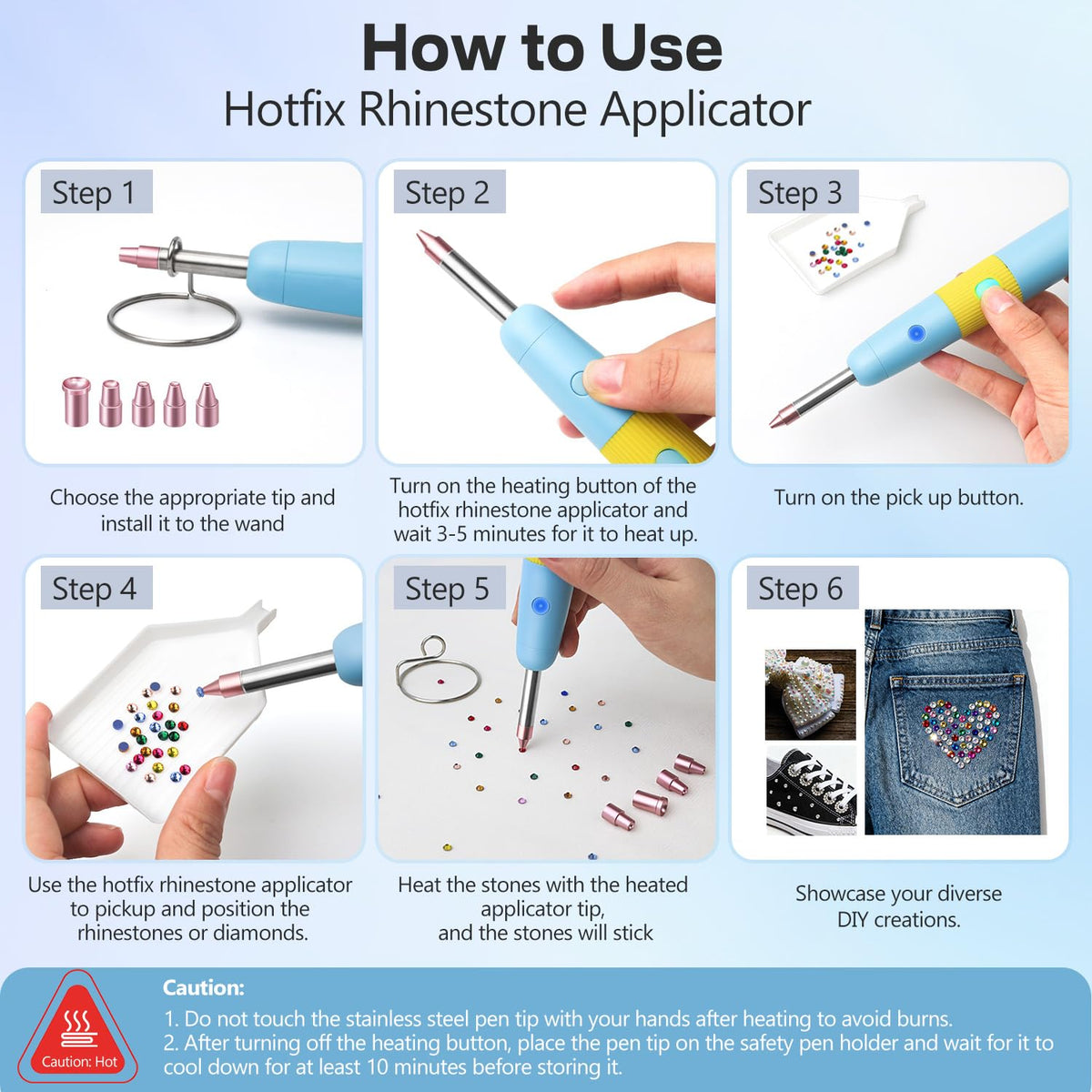 How to Use
Hotfix Rhinestone Applicator

Step 1

Choose the appropriate tip and install it to the wand

Step 2

Turn on the heating button of the hotfix rhinestone applicator and wait 3-5 minutes for it to heat up.

Step 3

Turn on the pick up button.

Step 4

Use the hotfix rhinestone applicator to pickup and position the rhinestones or diamonds.

Step 5

Heat the stones with the heated applicator tip, and the stones will stick

Step 6

Showcase your diverse DIY creations.

Caution: Hot

Caution:
1. Do not touch the stainless steel pen tip with your hands after heating to avoid burns.
2. After turning off the heating button, place the pen tip on the safety pen holder and wait for it to cool down for at least 10 minutes before storing it.