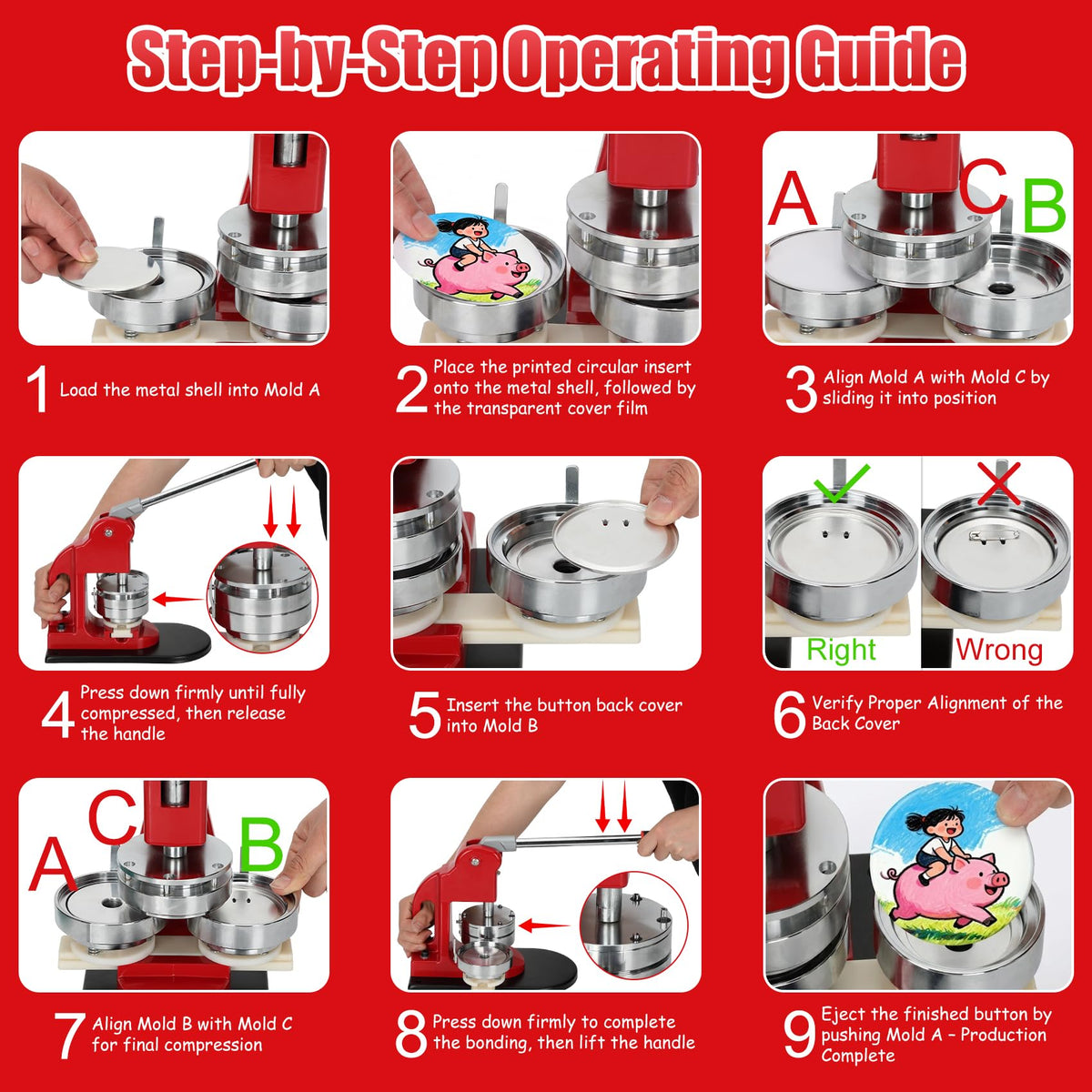 Step-by-Step Operating Guide

1 Load the metal shell into Mold A

2 Place the printed circular insert onto the metal shell, followed by the transparent cover film

A C B

3 Align Mold A with Mold C by sliding it into position

4 Press down firmly until fully compressed, then release the handle

5 Insert the button back cover into Mold B

Right Wrong

6 Verify Proper Alignment of the Back Cover

A C B

7 Align Mold B with Mold C for final compression

8 Press down firmly to complete the bonding, then lift the handle

9 Eject the finished button by pushing Mold A - Production Complete