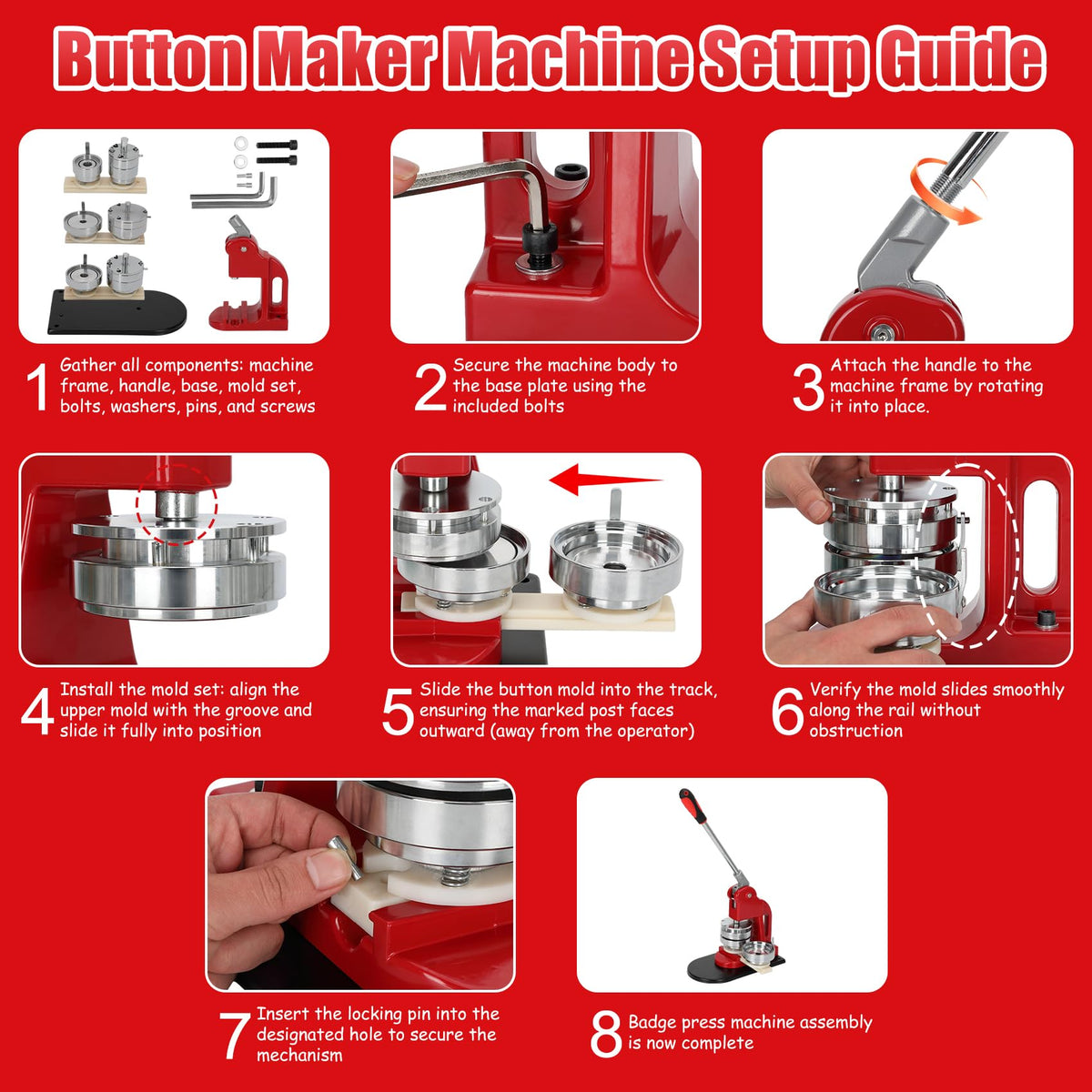 Button Maker Machine Setup Guide

1 Gather all components: machine frame, handle, base, mold set, bolts, washers, pins, and screws

2 Secure the machine body to the base plate using the included bolts

3 Attach the handle to the machine frame by rotating it into place.

4 Install the mold set: align the upper mold with the groove and slide it fully into position

5 Slide the button mold into the track, ensuring the marked post faces outward (away from the operator)

6 Verify the mold slides smoothly along the rail without obstruction

7 Insert the locking pin into the designated hole to secure the mechanism

8 Badge press machine assembly is now complete