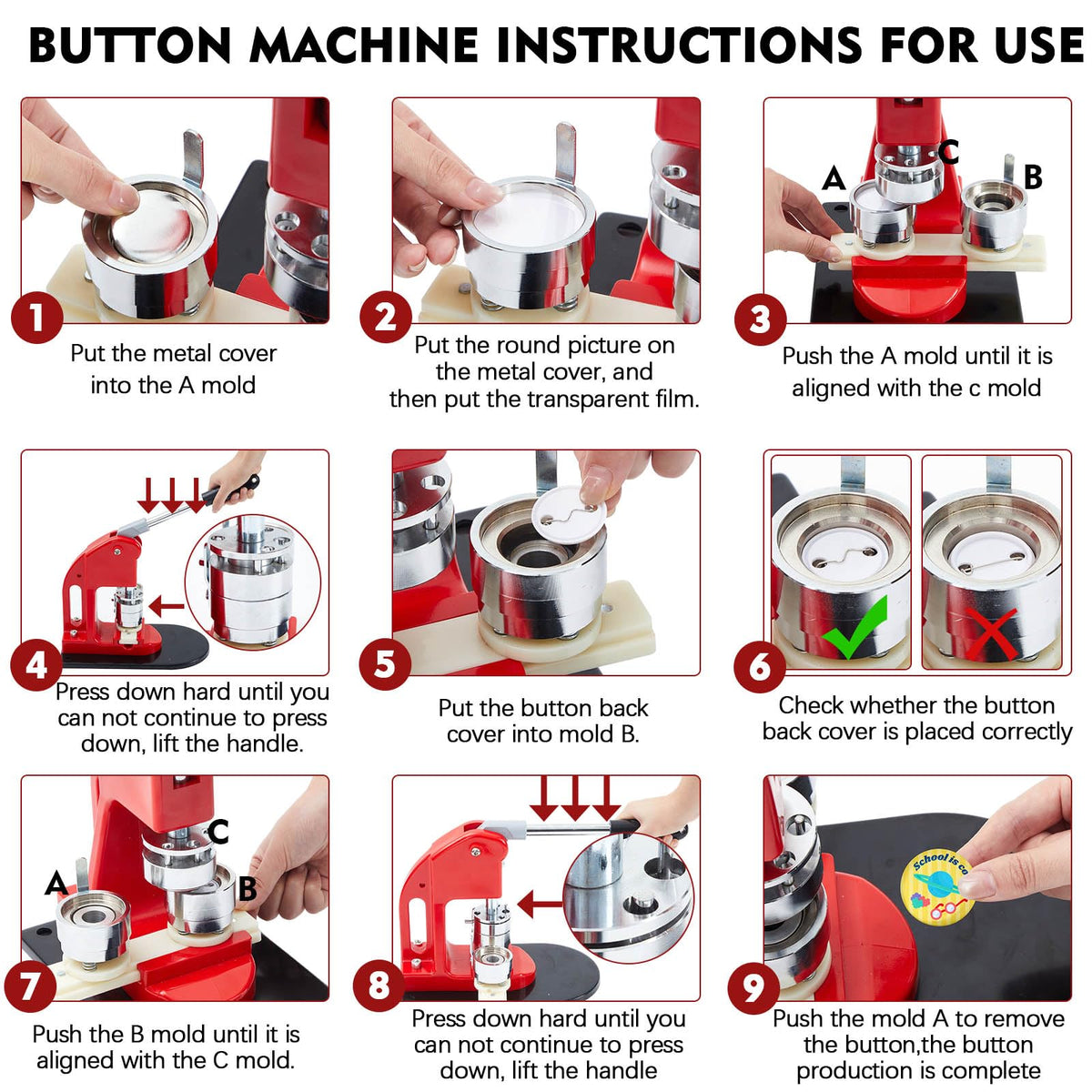 BUTTON MACHINE INSTRUCTIONS FOR USE

1
Put the metal cover into the A mold

2
Put the round picture on the metal cover, and then put the transparent film.

A C B
3
Push the A mold until it is aligned with the c mold

4
Press down hard until you can not continue to press down, lift the handle.

5
Put the button back cover into mold B.

6
Check whether the button back cover is placed correctly

A C B
7
Push the B mold until it is aligned with the C mold.

8
Press down hard until you can not continue to press down, lift the handle

School is co
9
Push the mold A to remove the button,the button production is complete