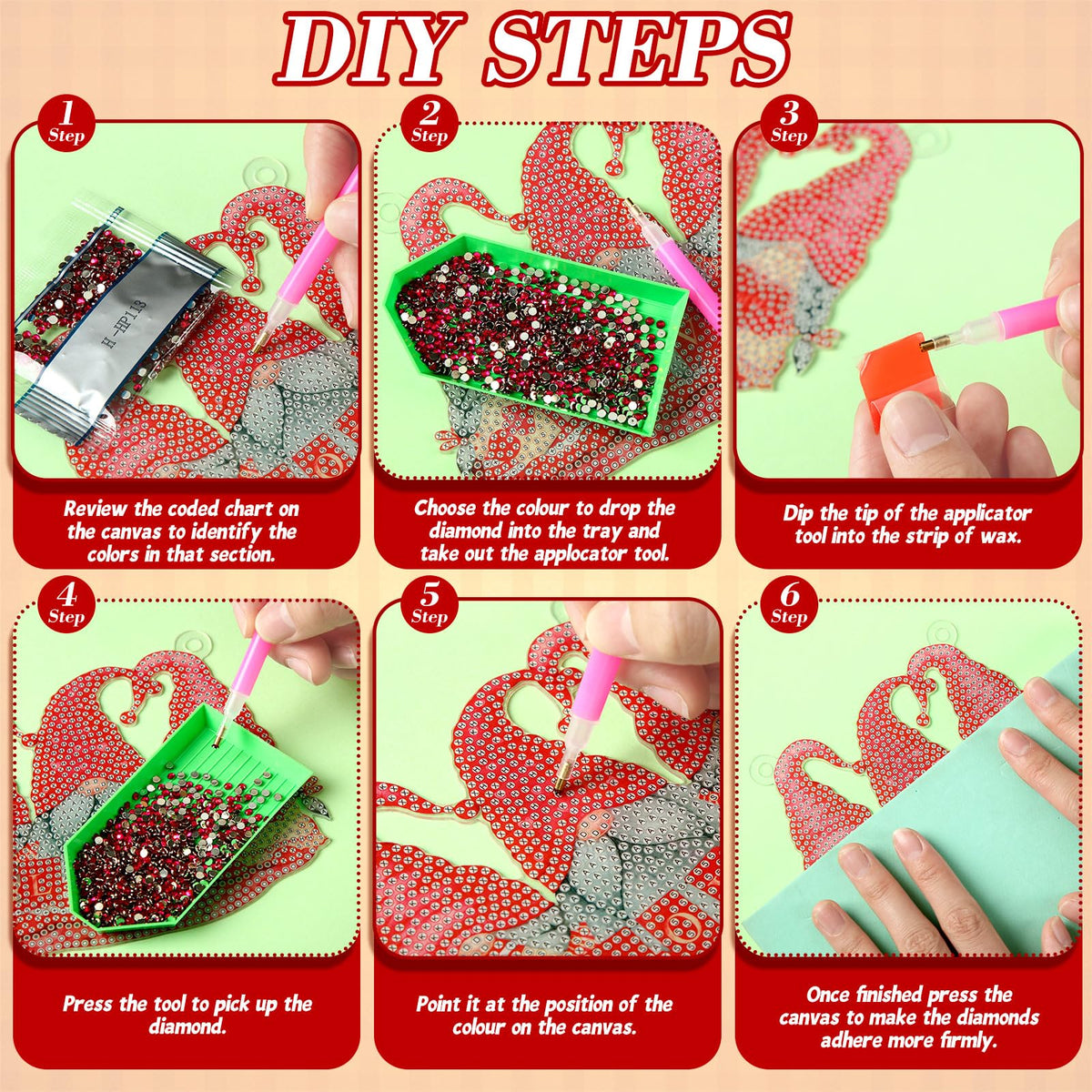 DIY STEPS

1 Step

H-HP118

Review the coded chart on the canvas to identify the colors in that section.

2 Step

Choose the colour to drop the diamond into the tray and take out the applocator tool.

3 Step

Dip the tip of the applicator tool into the strip of wax.

4 Step

Press the tool to pick up the diamond.

5 Step

Point it at the position of the colour on the canvas.

6 Step

Once finished press the canvas to make the diamonds adhere more firmly.